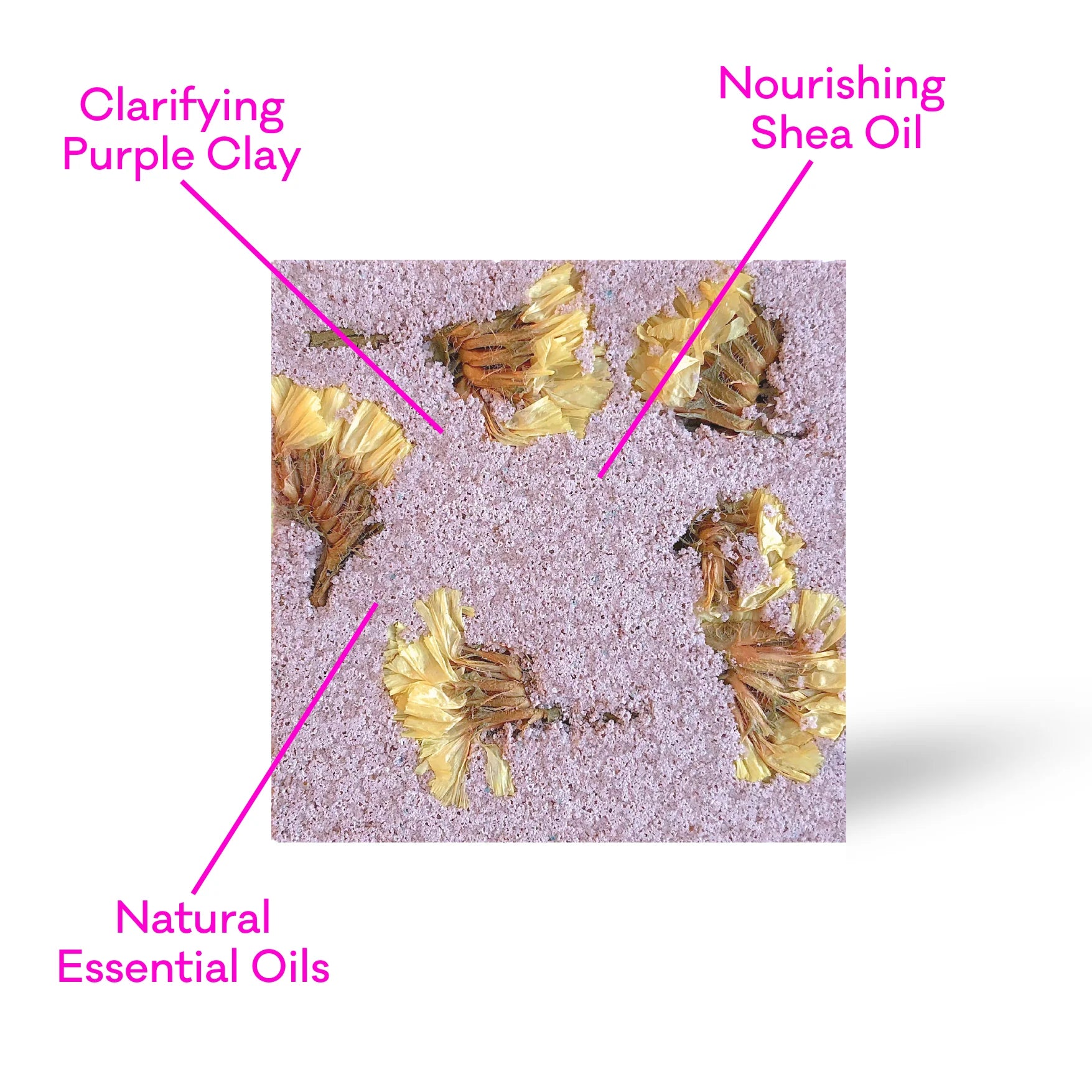 Clarifying Purple Clay

Nourishing Shea Oil

Natural Essential Oils